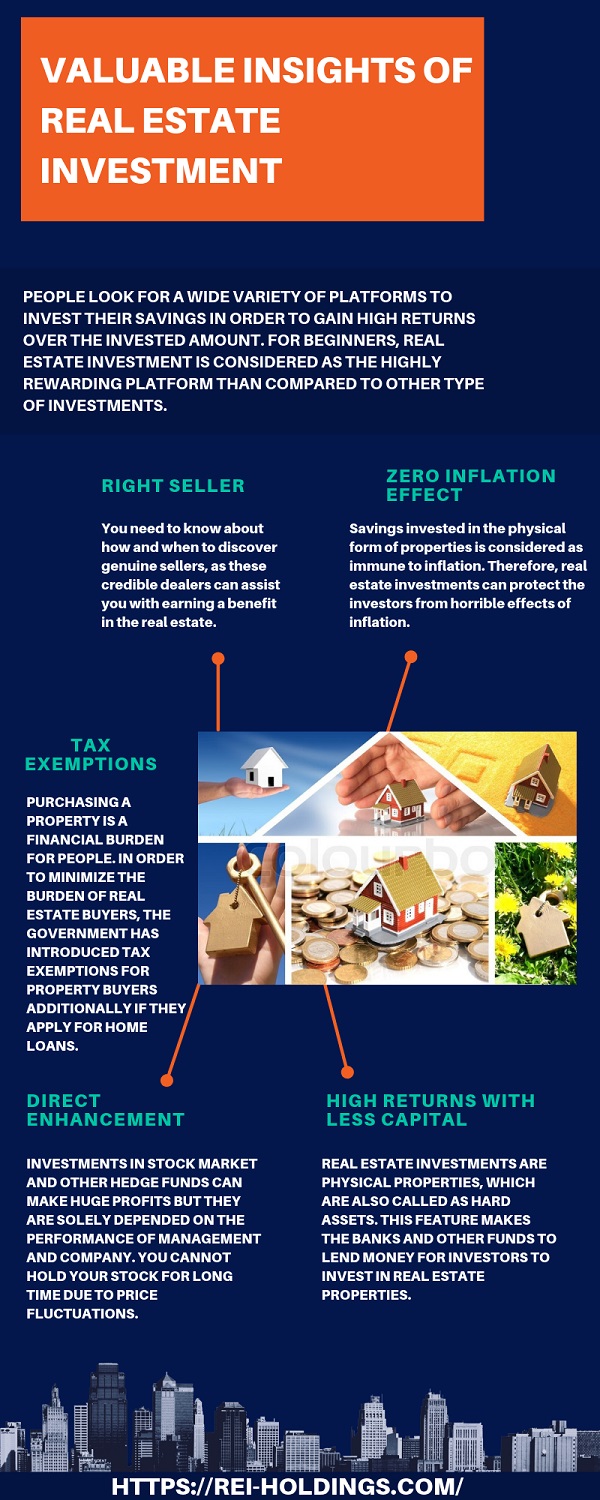 VALUABLE INSIGHTS OF REAL ESTATE INVESTMENT

PEOPLE LOOK FOR A WIDE VARIETY OF PLATFORMS TO INVEST THEIR SAVINGS IN ORDER TO GAIN HIGH RETURNS OVER THE INVESTED AMOUNT. FOR BEGINNERS, REAL ESTATE INVESTMENT IS CONSIDERED AS THE HIGHLY REWARDING PLATFORM THAN COMPARED TO OTHER TYPE OF INVESTMENTS.

RIGHT SELLER

You need to know about how and when to discover genuine sellers, as these credible dealers can assist you with earning a benefit in the real estate.

ZERO INFLATION EFFECT

Savings invested in the physical form of properties is considered as immune to inflation. Therefore, real estate investments can protect the investors from horrible effects of inflation.

TAX EXEMPTIONS

PURCHASING A PROPERTY IS A FINANCIAL BURDEN FOR PEOPLE. IN ORDER TO MINIMIZE THE BURDEN OF REAL ESTATE BUYERS, THE GOVERNMENT HAS INTRODUCED TAX EXEMPTIONS FOR PROPERTY BUYERS ADDITIONALLY IF THEY APPLY FOR HOME LOANS.

DIRECT ENHANCEMENT

INVESTMENTS IN STOCK MARKET AND OTHER HEDGE FUNDS CAN MAKE HUGE PROFITS BUT THEY ARE SOLELY DEPENDED ON THE PERFORMANCE OF MANAGEMENT AND COMPANY. YOU CANNOT HOLD YOUR STOCK FOR LONG TIME DUE TO PRICE FLUCTUATIONS.

HIGH RETURNS WITH LESS CAPITAL

REAL ESTATE INVESTMENTS ARE PHYSICAL PROPERTIES, WHICH ARE ALSO CALLED AS HARD ASSETS. THIS FEATURE MAKES THE BANKS AND OTHER FUNDS TO LEND MONEY FOR INVESTORS TO INVEST IN REAL ESTATE PROPERTIES.

HTTPS://REI-HOLDINGS.COM/